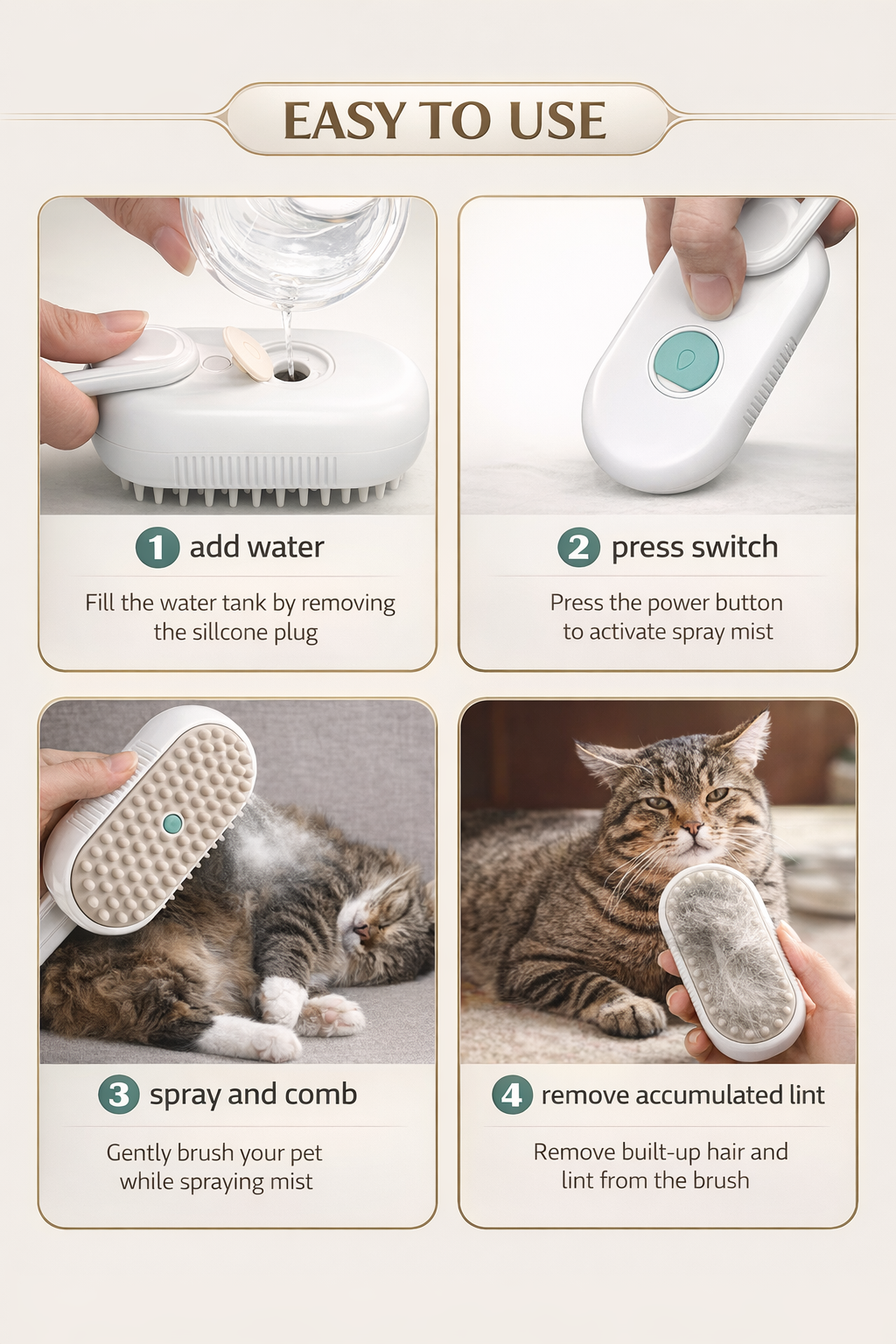 EASY TO USE

1 add water

Fill the water tank by removing the sillcone plug

2 press switch

Press the power button to activate spray mist

3 spray and comb

Gently brush your pet while spraying mist

4 remove accumulated lint

Remove built-up hair and lint from the brush